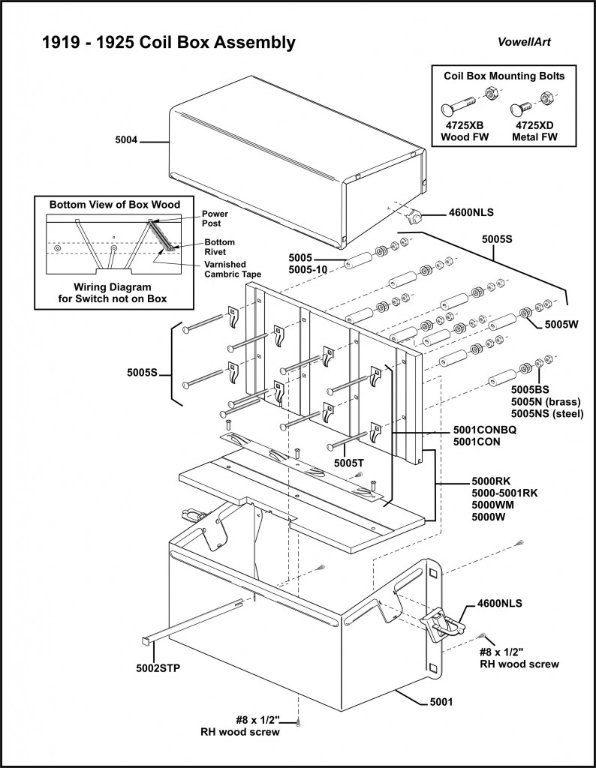 1919 - 1925 Coil Box Assembly

VowellArt

Coil Box Mounting Bolts

4725XB
Wood FW

4725XD
Metal FW

5004

Bottom View of Box Wood

Power Post

Bottom Rivet

Varnished Cambric Tape

Wiring Diagram for Switch not on Box

4600NLS

5005S

5005
5005-10

5005W

5005S

5005BS
5005N (brass)
5005NS (steel)

5001CONBQ
5001CON

5005T

5000RK
5000-5001RK
5000WM
5000W

4600NLS

#8 x 1/2"
RH wood screw

5002STP

5001

#8 x 1/2"
RH wood screw