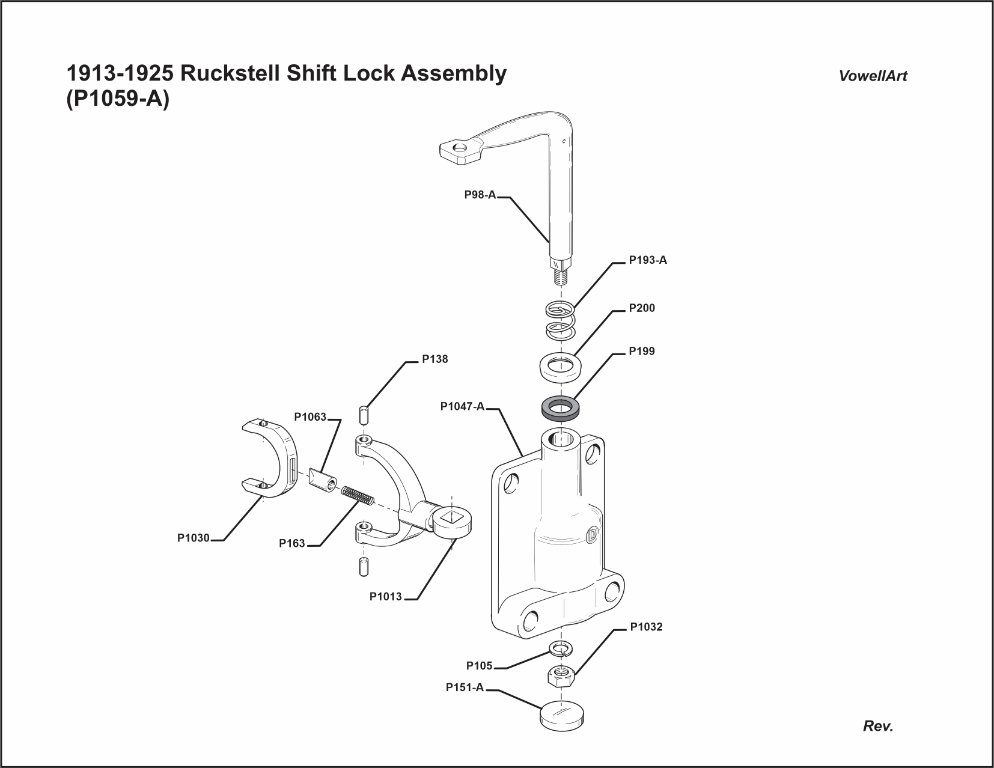 1913-1925 Ruckstell Shift Lock Assembly
(P1059-A)

VowellArt

P98-A
P193-A
P200
P199
P138
P1047-A
P1063
P1030
P163
P1013
P1032
P105
P151-A

Rev.