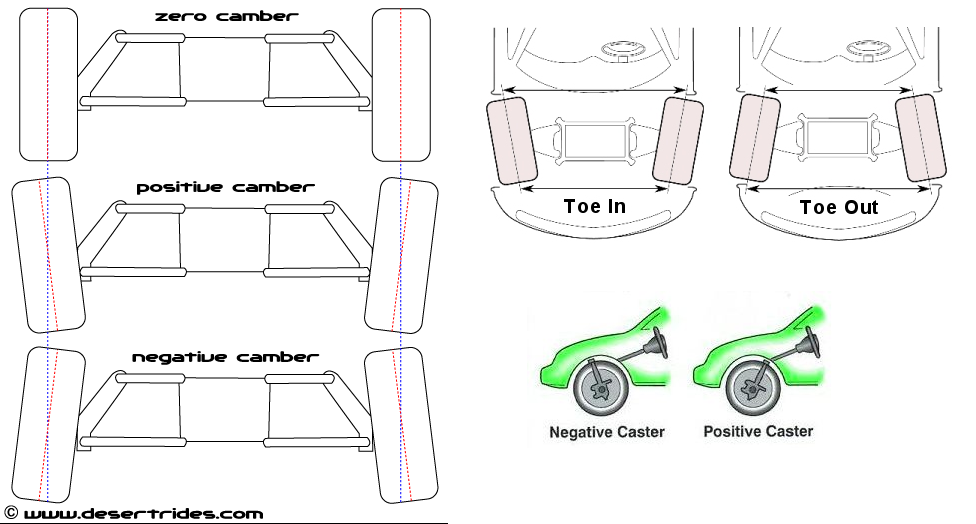 zero camber

positive camber

negative camber

© www.desertrides.com

Toe In

Toe Out

Negative Caster

Positive Caster