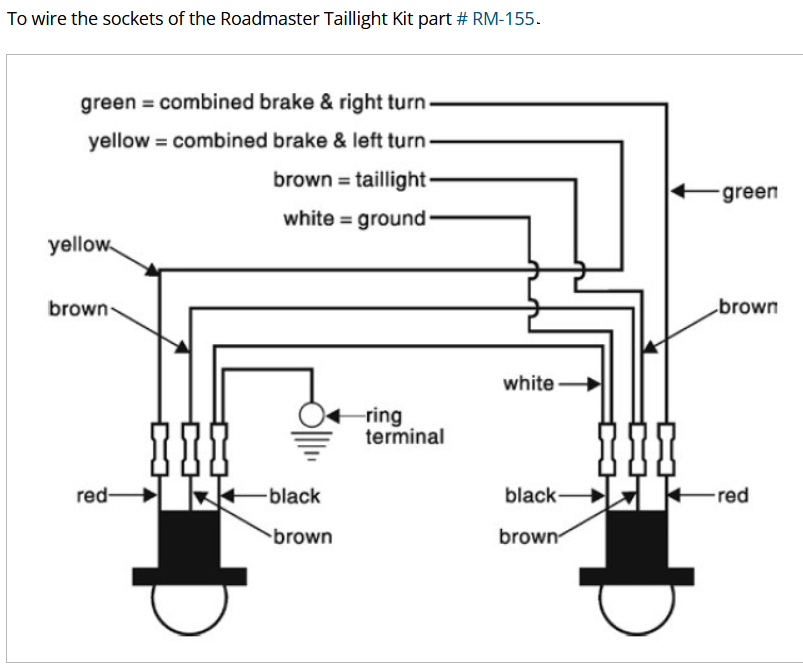 To wire the sockets of the Roadmaster Taillight Kit part # RM-155.

green = combined brake & right turn
yellow = combined brake & left turn
brown = taillight
white = ground

green
yellow
brown
brown
white
ring terminal
red
black
brown
black
brown
red