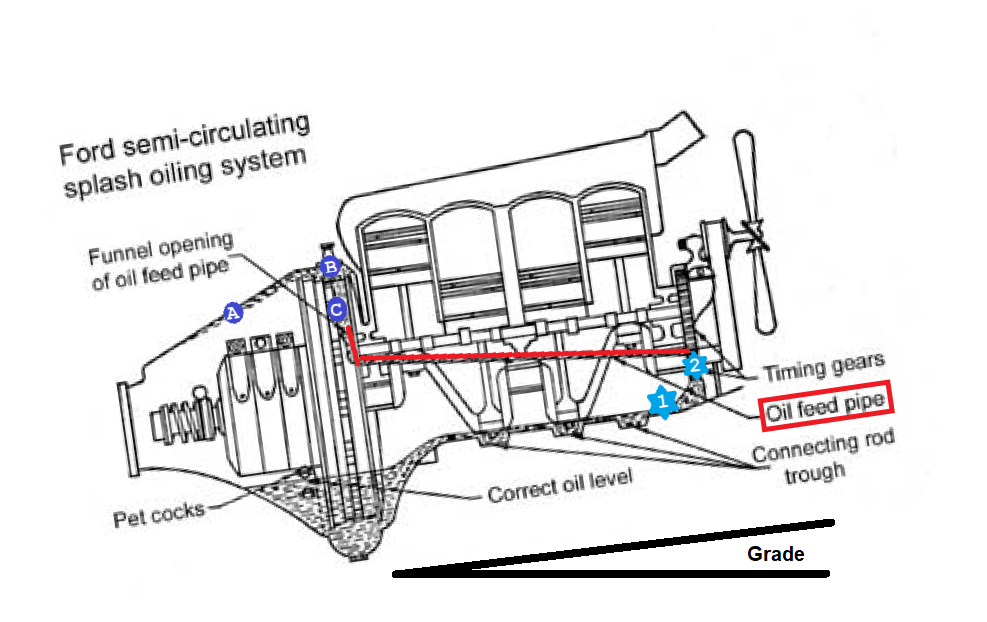 Ford semi-circulating splash oiling system

Funnel opening of oil feed pipe

A

B

C

2

1

Timing gears

Oil feed pipe

Connecting rod trough

Correct oil level

Pet cocks

Grade