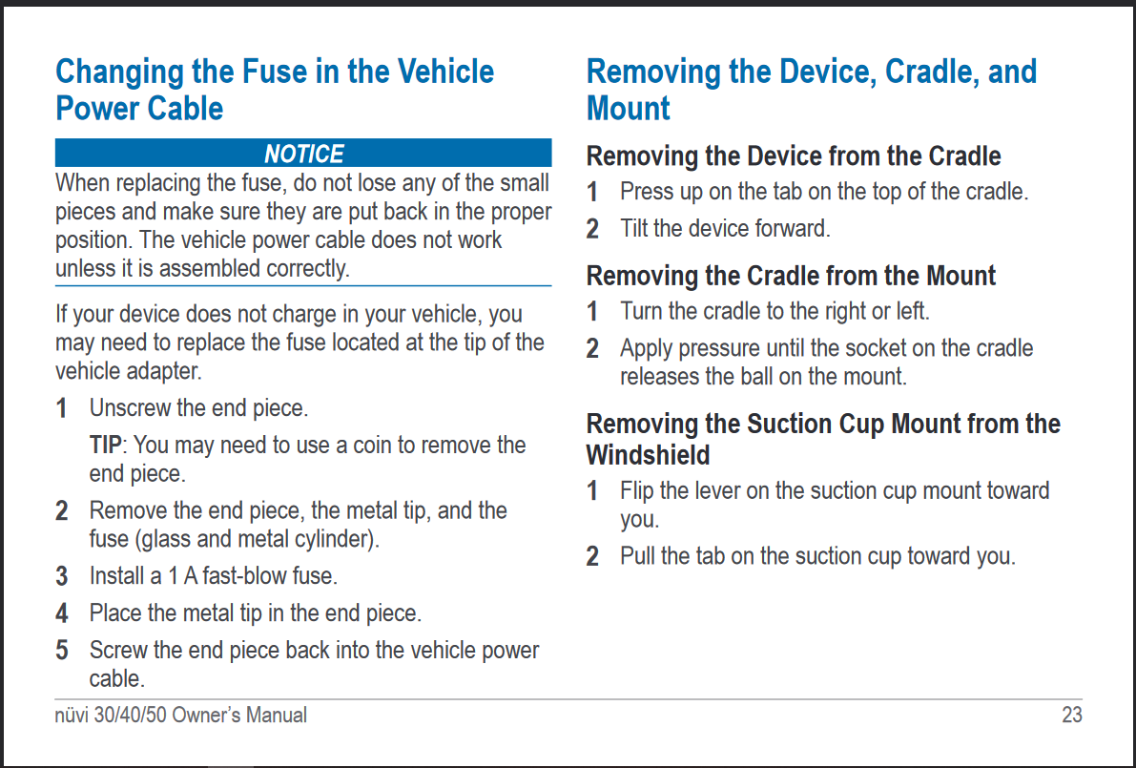 Changing the Fuse in the Vehicle Power Cable

NOTICE

When replacing the fuse, do not lose any of the small pieces and make sure they are put back in the proper position. The vehicle power cable does not work unless it is assembled correctly.

If your device does not charge in your vehicle, you may need to replace the fuse located at the tip of the vehicle adapter.

1 Unscrew the end piece.

TIP: You may need to use a coin to remove the end piece.

2 Remove the end piece, the metal tip, and the fuse (glass and metal cylinder).

3 Install a 1 A fast-blow fuse.

4 Place the metal tip in the end piece.

5 Screw the end piece back into the vehicle power cable.

Removing the Device, Cradle, and Mount

Removing the Device from the Cradle

1 Press up on the tab on the top of the cradle.

2 Tilt the device forward.

Removing the Cradle from the Mount

1 Turn the cradle to the right or left.

2 Apply pressure until the socket on the cradle releases the ball on the mount.

Removing the Suction Cup Mount from the Windshield

1 Flip the lever on the suction cup mount toward you.

2 Pull the tab on the suction cup toward you.

nüvi 30/40/50 Owner's Manual 23