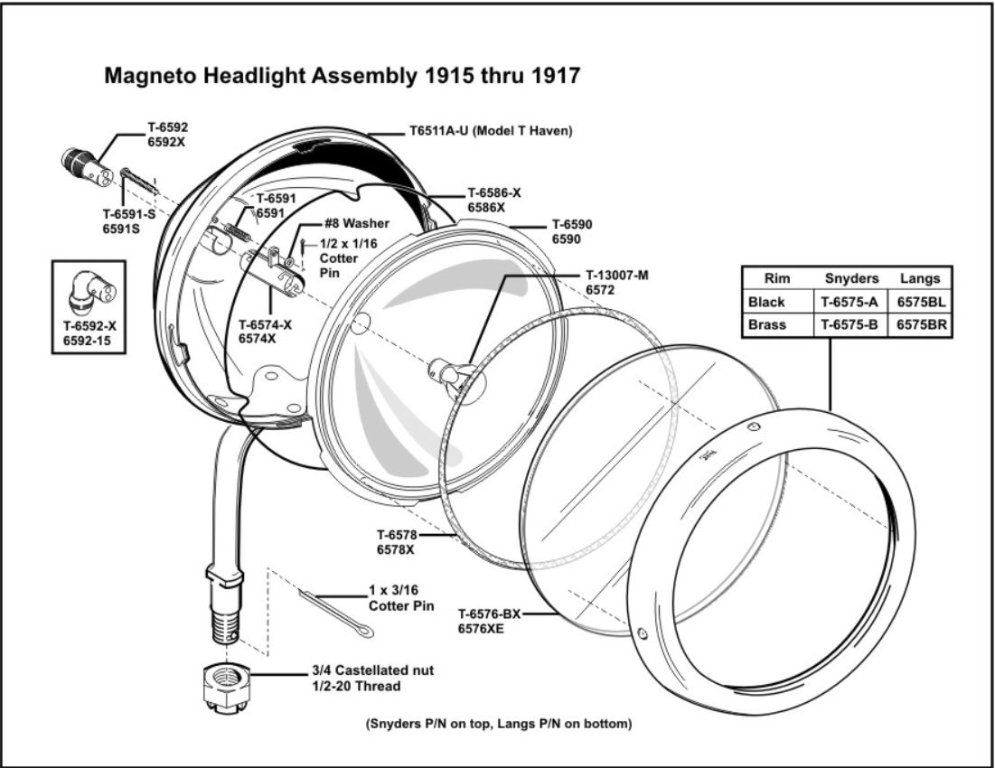 Magneto Headlight Assembly 1915 thru 1917

T-6592
6592X

T6511A-U (Model T Haven)

T-6591-S
6591S

T-6591
6591

#8 Washer

1/2 x 1/16
Cotter
Pin

T-6586-X
6586X

T-6590
6590

T-13007-M
6572

T-6592-X
6592-15

T-6574-X
6574X

| Rim | Snyders | Langs |
|---|---|---|
| Black | T-6575-A | 6575BL |
| Brass | T-6575-B | 6575BR |

T-6578
6578X

1 x 3/16
Cotter Pin

T-6576-BX
6576XE

3/4 Castellated nut
1/2-20 Thread

(Snyders P/N on top, Langs P/N on bottom)