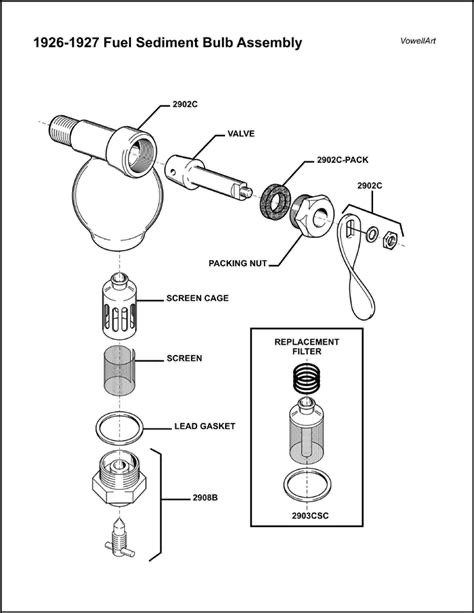 1926-1927 Fuel Sediment Bulb Assembly

VowellArt

2902C

VALVE

2902C-PACK

2902C

PACKING NUT

SCREEN CAGE

SCREEN

LEAD GASKET

2908B

REPLACEMENT FILTER

2903CSC