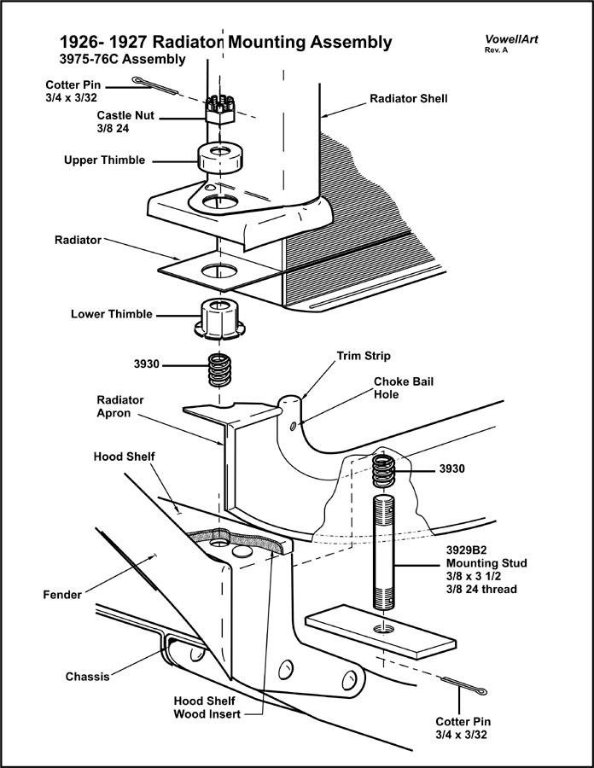 1926- 1927 Radiator Mounting Assembly
3975-76C Assembly

VowellArt
Rev. A

Cotter Pin
3/4 x 3/32

Castle Nut
3/8 24

Radiator Shell

Upper Thimble

Radiator

Lower Thimble

3930

Trim Strip

Choke Bail
Hole

Radiator
Apron

Hood Shelf

3930

3929B2
Mounting Stud
3/8 x 3 1/2
3/8 24 thread

Fender

Chassis

Hood Shelf
Wood Insert

Cotter Pin
3/4 x 3/32