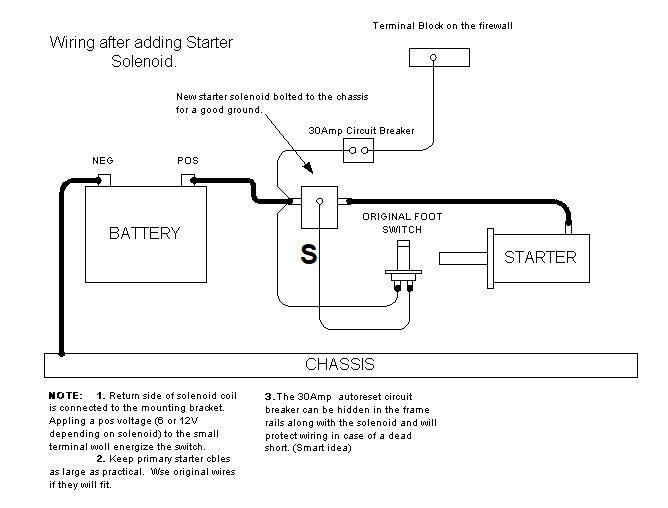 Wiring after adding Starter Solenoid.

Terminal Block on the firewall

New starter solenoid bolted to the chassis for a good ground.

30Amp Circuit Breaker

NEG

POS

BATTERY

S

ORIGINAL FOOT SWITCH

STARTER

CHASSIS

NOTE: 1. Return side of solenoid coil is connected to the mounting bracket. Appling a pos voltage (6 or 12V depending on solenoid) to the small terminal woll energize the switch.

2. Keep primary starter cbles as large as practical. Wse original wires if they will fit.

3. The 30Amp autoreset circuit breaker can be hidden in the frame rails along with the solenoid and will protect wiring in case of a dead short. (Smart idea)