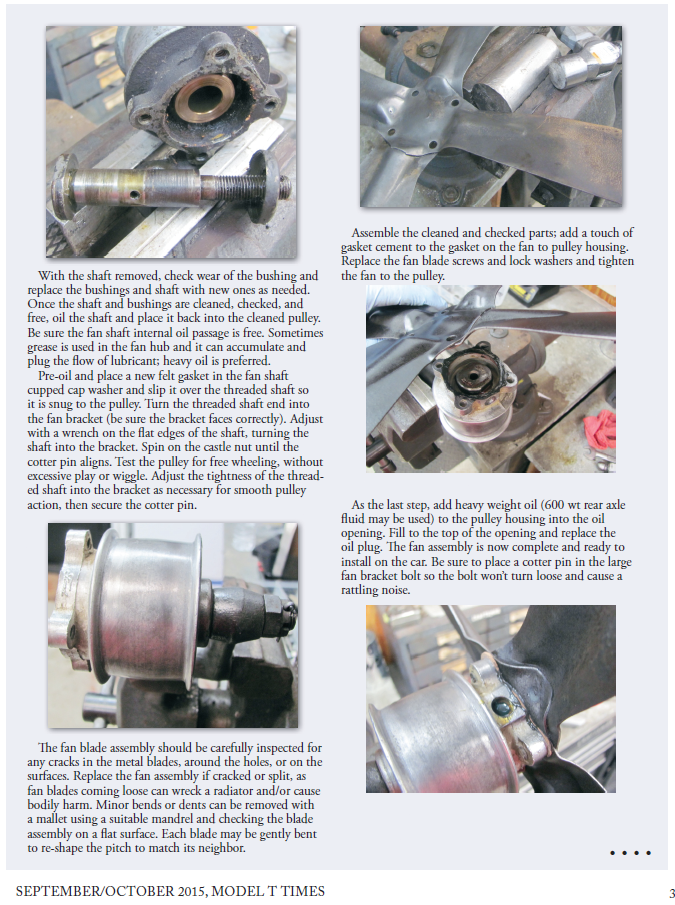 With the shaft removed, check wear of the bushing and replace the bushings and shaft with new ones as needed. Once the shaft and bushings are cleaned, checked, and free, oil the shaft and place it back into the cleaned pulley. Be sure the fan shaft internal oil passage is free. Sometimes grease is used in the fan hub and it can accumulate and plug the flow of lubricant; heavy oil is preferred.

Pre-oil and place a new felt gasket in the fan shaft cupped cap washer and slip it over the threaded shaft so it is snug to the pulley. Turn the threaded shaft end into the fan bracket (be sure the bracket faces correctly). Adjust with a wrench on the flat edges of the shaft, turning the shaft into the bracket. Spin on the castle nut until the cotter pin aligns. Test the pulley for free wheeling, without excessive play or wiggle. Adjust the tightness of the threaded shaft into the bracket as necessary for smooth pulley action, then secure the cotter pin.

The fan blade assembly should be carefully inspected for any cracks in the metal blades, around the holes, or on the surfaces. Replace the fan assembly if cracked or split, as fan blades coming loose can wreck a radiator and/or cause bodily harm. Minor bends or dents can be removed with a mallet using a suitable mandrel and checking the blade assembly on a flat surface. Each blade may be gently bent to re-shape the pitch to match its neighbor.

Assemble the cleaned and checked parts; add a touch of gasket cement to the gasket on the fan to pulley housing. Replace the fan blade screws and lock washers and tighten the fan to the pulley.

As the last step, add heavy weight oil (600 wt rear axle fluid may be used) to the pulley housing into the oil opening. Fill to the top of the opening and replace the oil plug. The fan assembly is now complete and ready to install on the car. Be sure to place a cotter pin in the large fan bracket bolt so the bolt won't turn loose and cause a rattling noise.

• • • •

SEPTEMBER/OCTOBER 2015, MODEL T TIMES

3