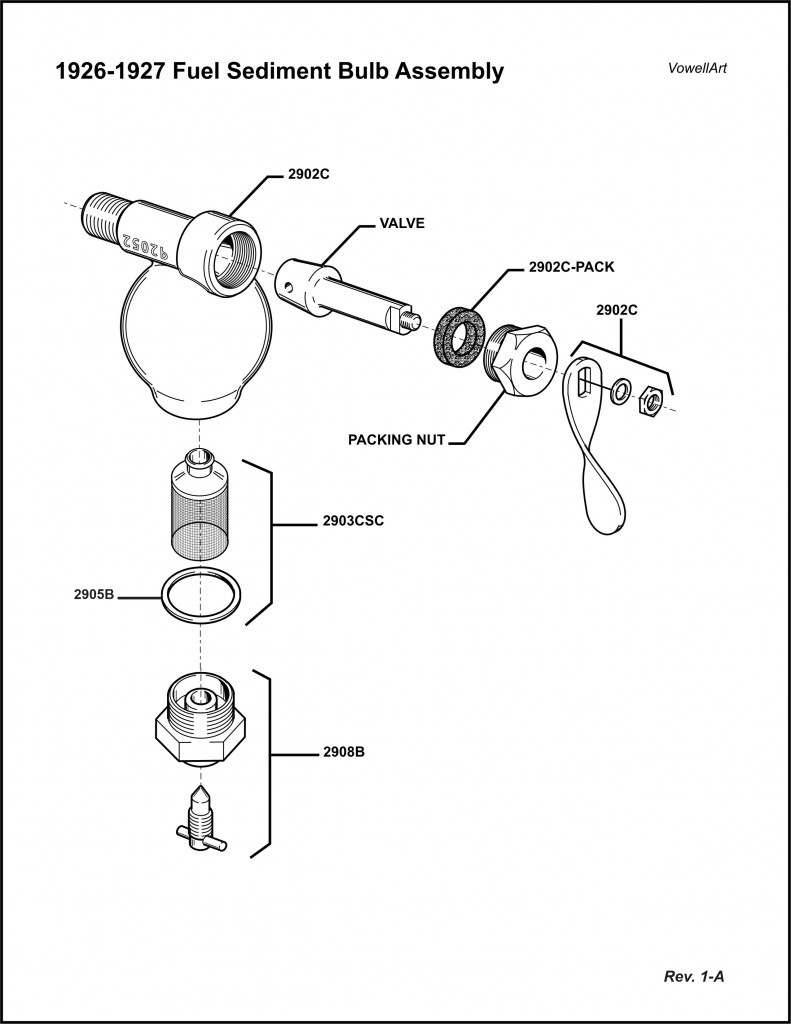 1926-1927 Fuel Sediment Bulb Assembly

VowellArt

2902C

92052

VALVE

2902C-PACK

2902C

PACKING NUT

2903CSC

2905B

2908B

Rev. 1-A