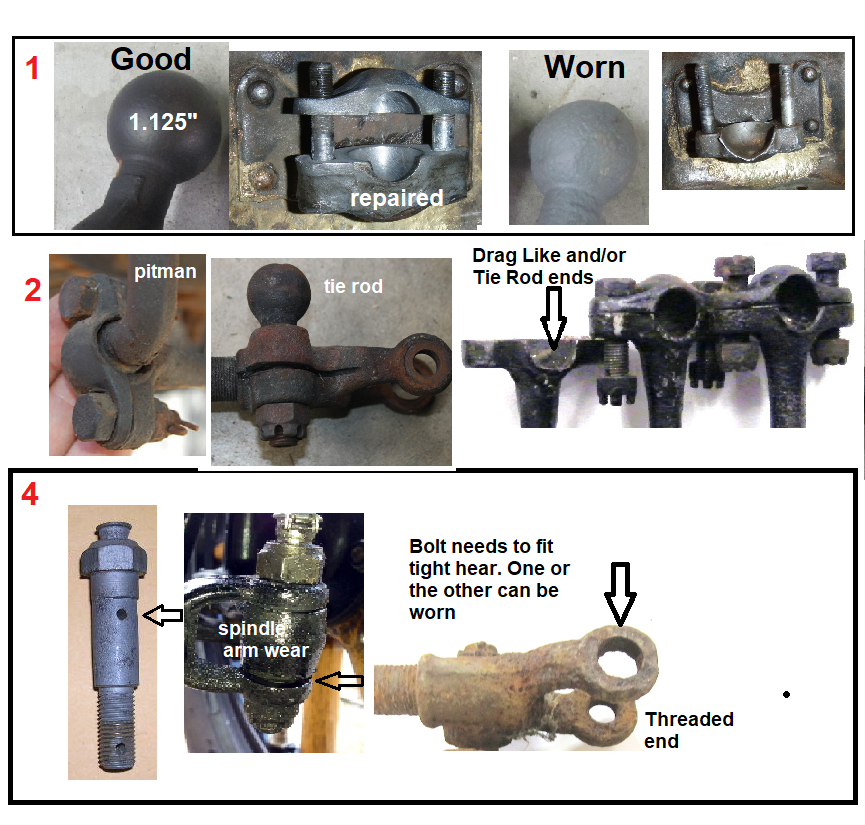 1

Good

1.125"

repaired

Worn

2

pitman

tie rod

Drag Like and/or Tie Rod ends

4

spindle arm wear

Bolt needs to fit tight hear. One or the other can be worn

Threaded end