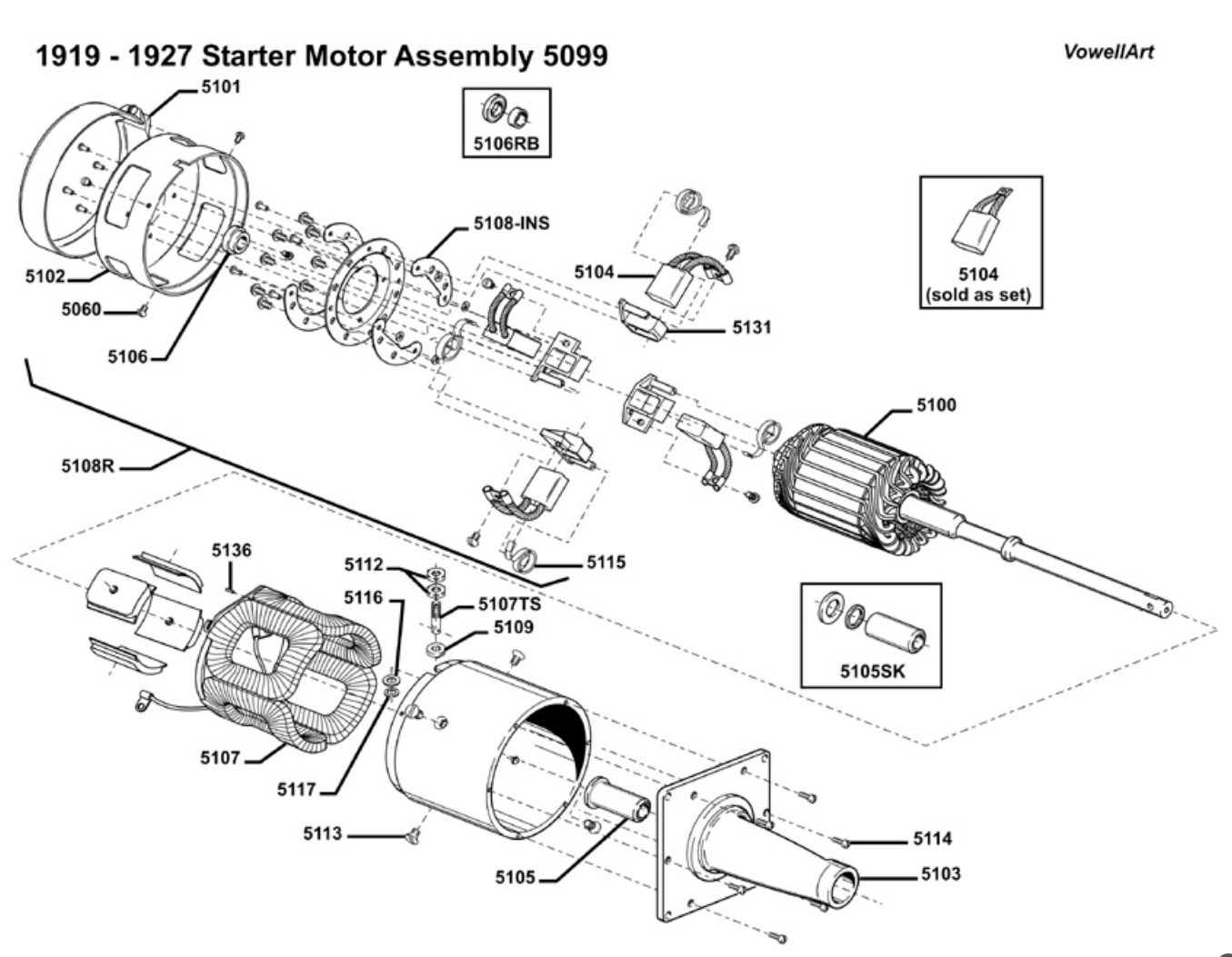 1919 - 1927 Starter Motor Assembly 5099

VowellArt

5101

5106RB

5108-INS

5104

5104
(sold as set)

5102

5060

5131

5106

5100

5108R

5136

5112

5115

5116

5107TS

5109

5105SK

5107

5117

5113

5114

5105

5103