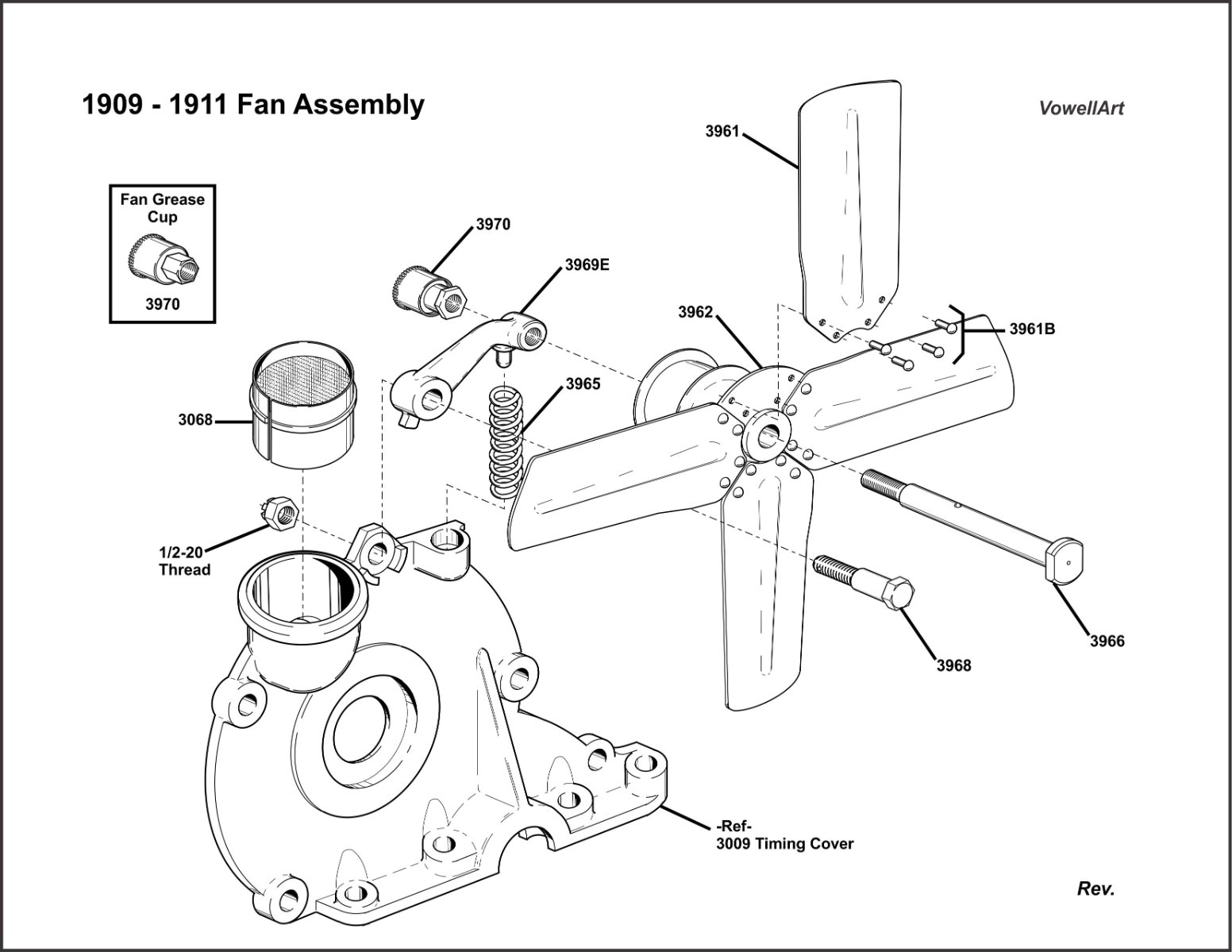 1909 - 1911 Fan Assembly

VowellArt

Fan Grease Cup

3970

3961

3970

3969E

3962

3961B

3965

3068

1/2-20 Thread

3966

3968

-Ref-
3009 Timing Cover

Rev.