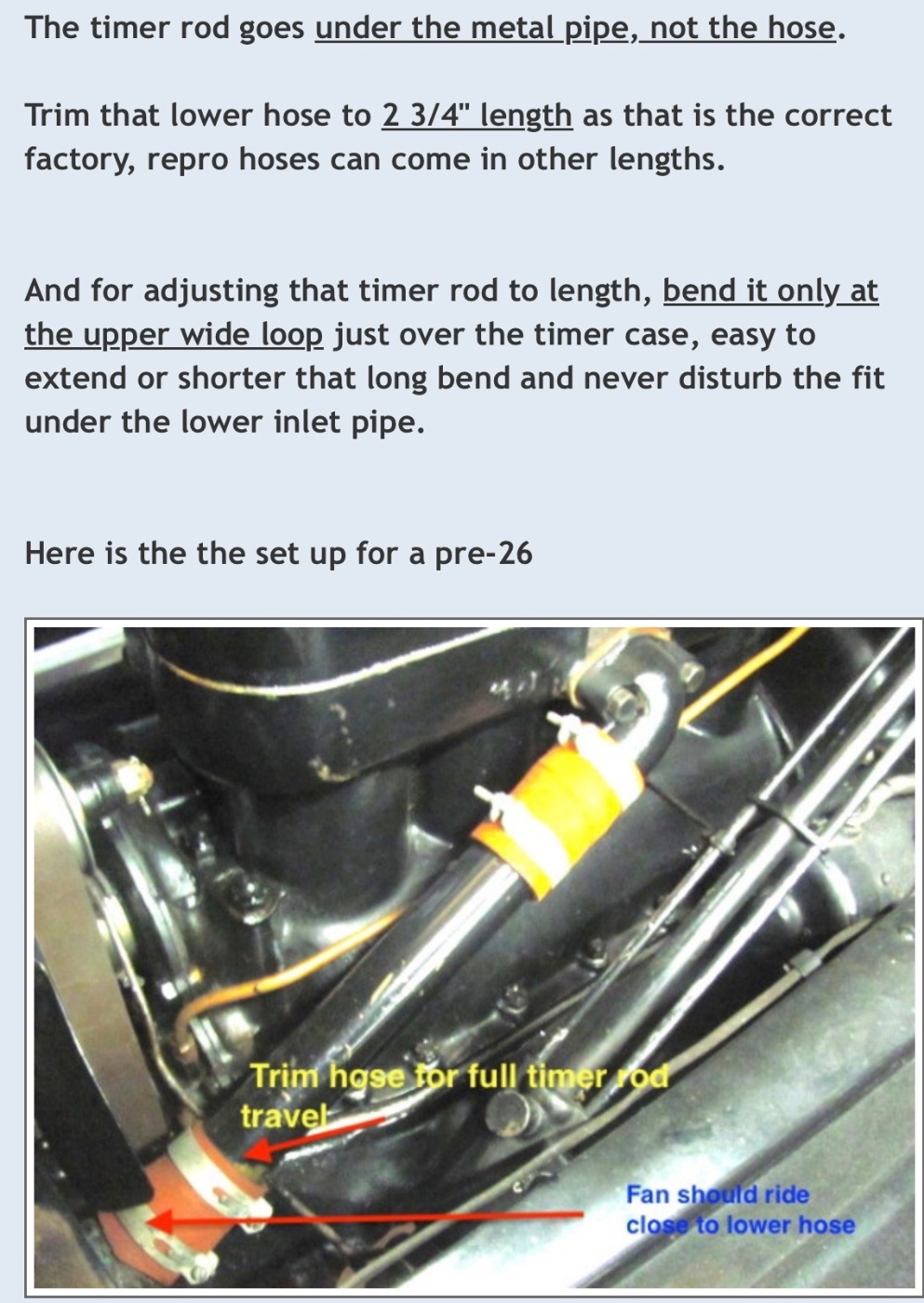 The timer rod goes under the metal pipe, not the hose.

Trim that lower hose to 2 3/4" length as that is the correct factory, repro hoses can come in other lengths.

And for adjusting that timer rod to length, bend it only at the upper wide loop just over the timer case, easy to extend or shorter that long bend and never disturb the fit under the lower inlet pipe.

Here is the the set up for a pre-26

Trim hose for full timer rod travel

Fan should ride close to lower hose