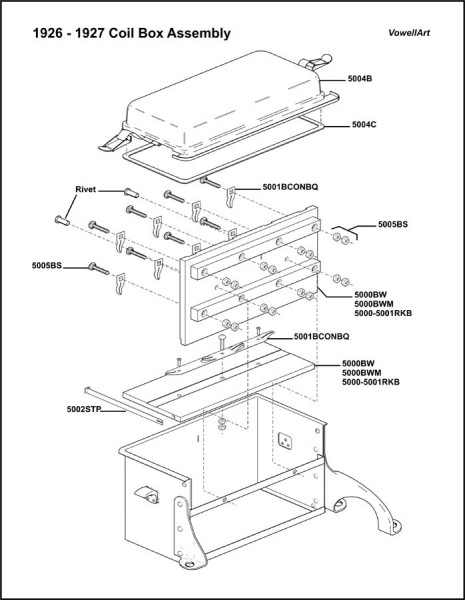 1926 - 1927 Coil Box Assembly

VowellArt

5004B

5004C

Rivet

5001BCONBQ

5005BS

5005BS

5000BW
5000BWM
5000-5001RKB

5001BCONBQ

5000BW
5000BWM
5000-5001RKB

5002STP