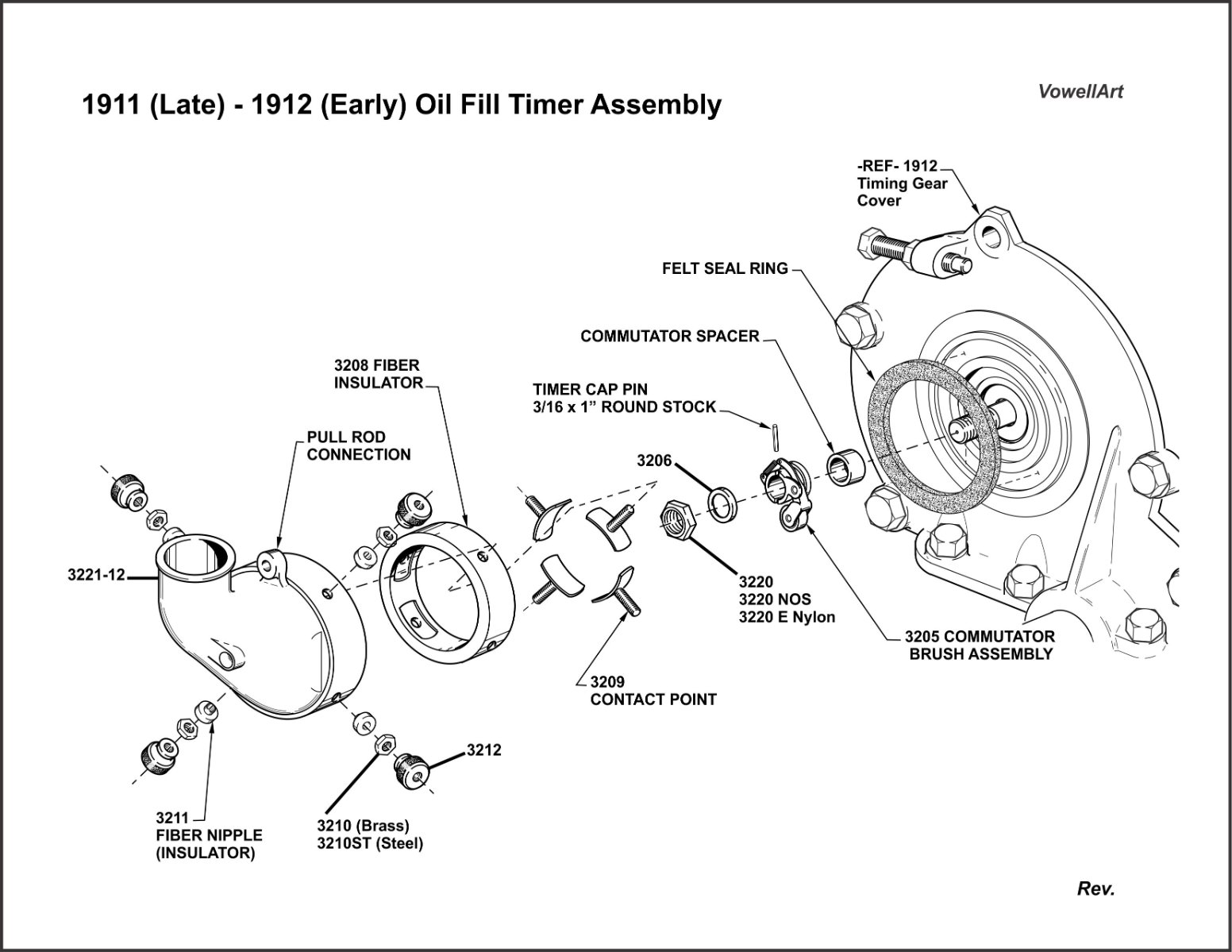 1911 (Late) - 1912 (Early) Oil Fill Timer Assembly

VowellArt

-REF- 1912 Timing Gear Cover

FELT SEAL RING

COMMUTATOR SPACER

3208 FIBER INSULATOR

TIMER CAP PIN 3/16 x 1" ROUND STOCK

PULL ROD CONNECTION

3206

3221-12

3220
3220 NOS
3220 E Nylon

3205 COMMUTATOR BRUSH ASSEMBLY

3209 CONTACT POINT

3212

3211 FIBER NIPPLE (INSULATOR)

3210 (Brass)
3210ST (Steel)

Rev.