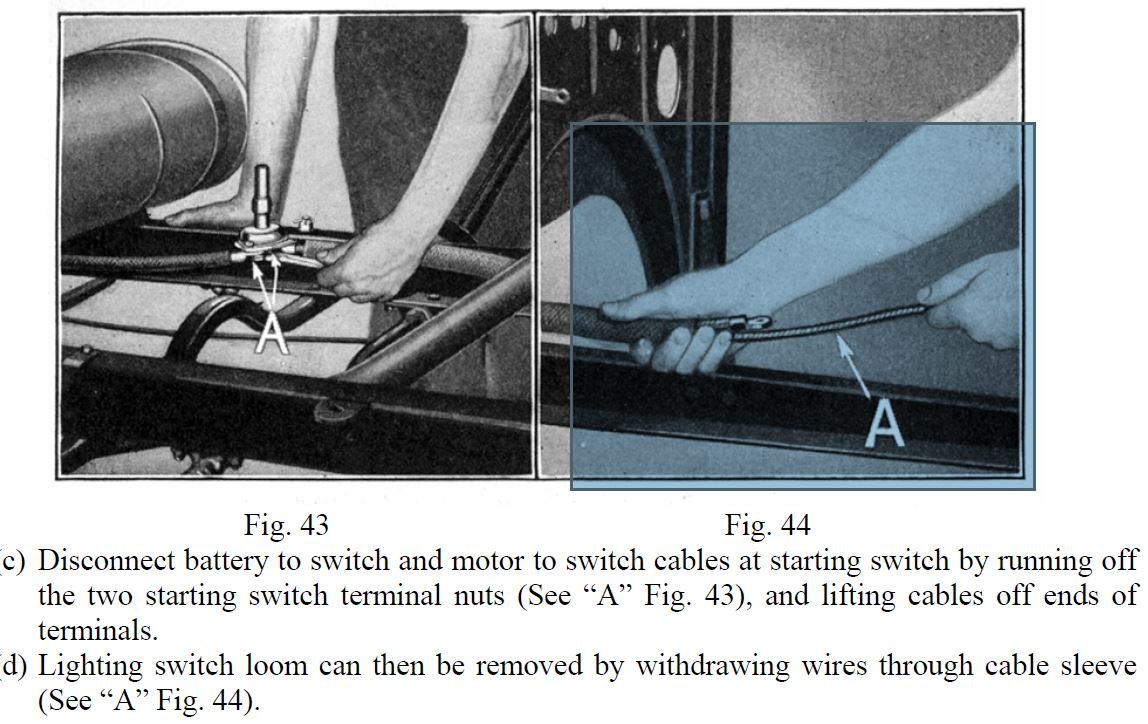 A

A

Fig. 43

Fig. 44

(c) Disconnect battery to switch and motor to switch cables at starting switch by running off the two starting switch terminal nuts (See “A” Fig. 43), and lifting cables off ends of terminals.

(d) Lighting switch loom can then be removed by withdrawing wires through cable sleeve (See “A” Fig. 44).