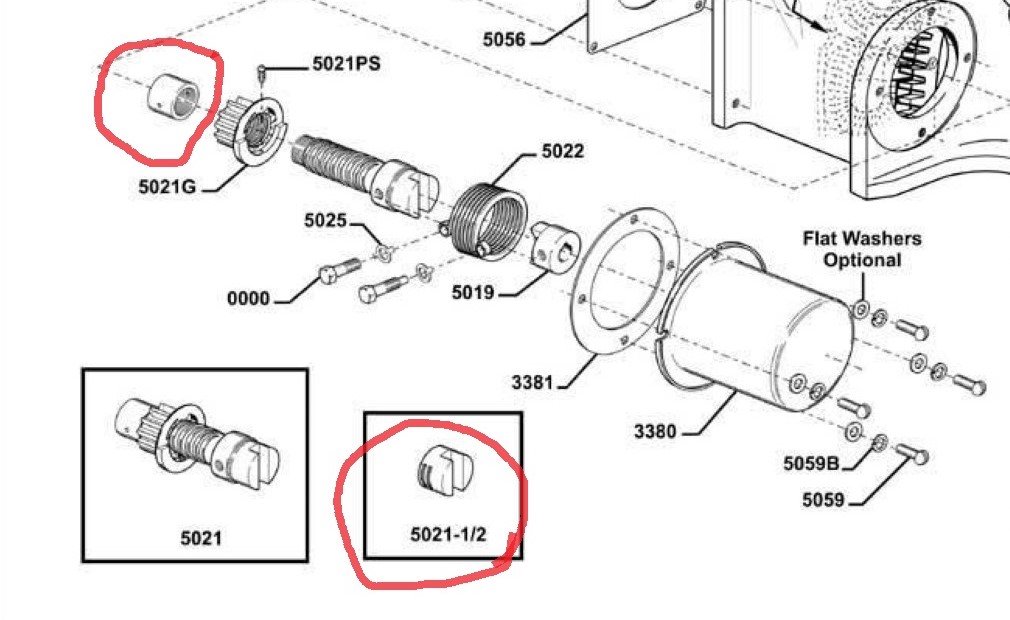 5056

5021PS

5021G

5022

5025

0000

5019

Flat Washers Optional

3381

3380

5059B

5059

5021

5021-1/2