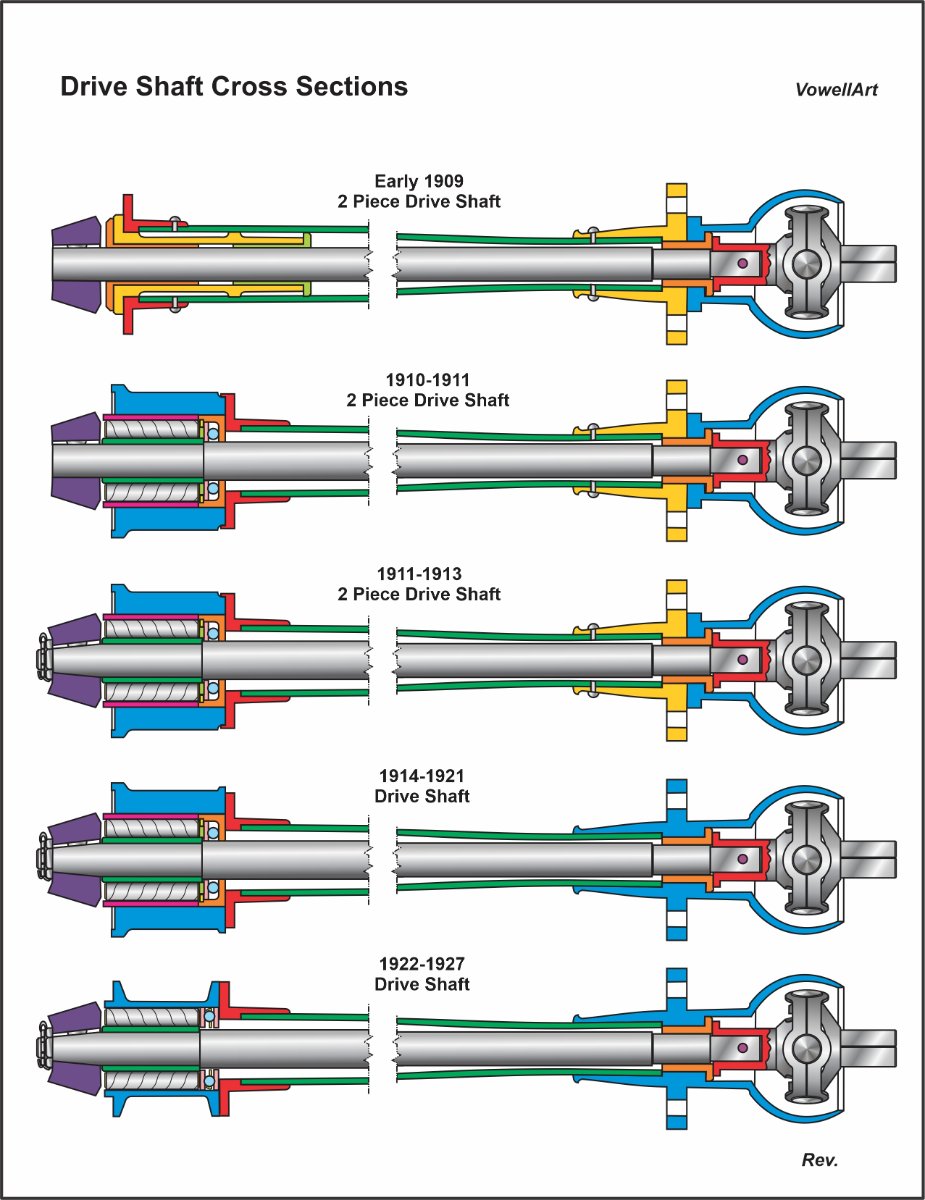 Drive Shaft Cross Sections

VowellArt

Early 1909
2 Piece Drive Shaft

1910-1911
2 Piece Drive Shaft

1911-1913
2 Piece Drive Shaft

1914-1921
Drive Shaft

1922-1927
Drive Shaft

Rev.