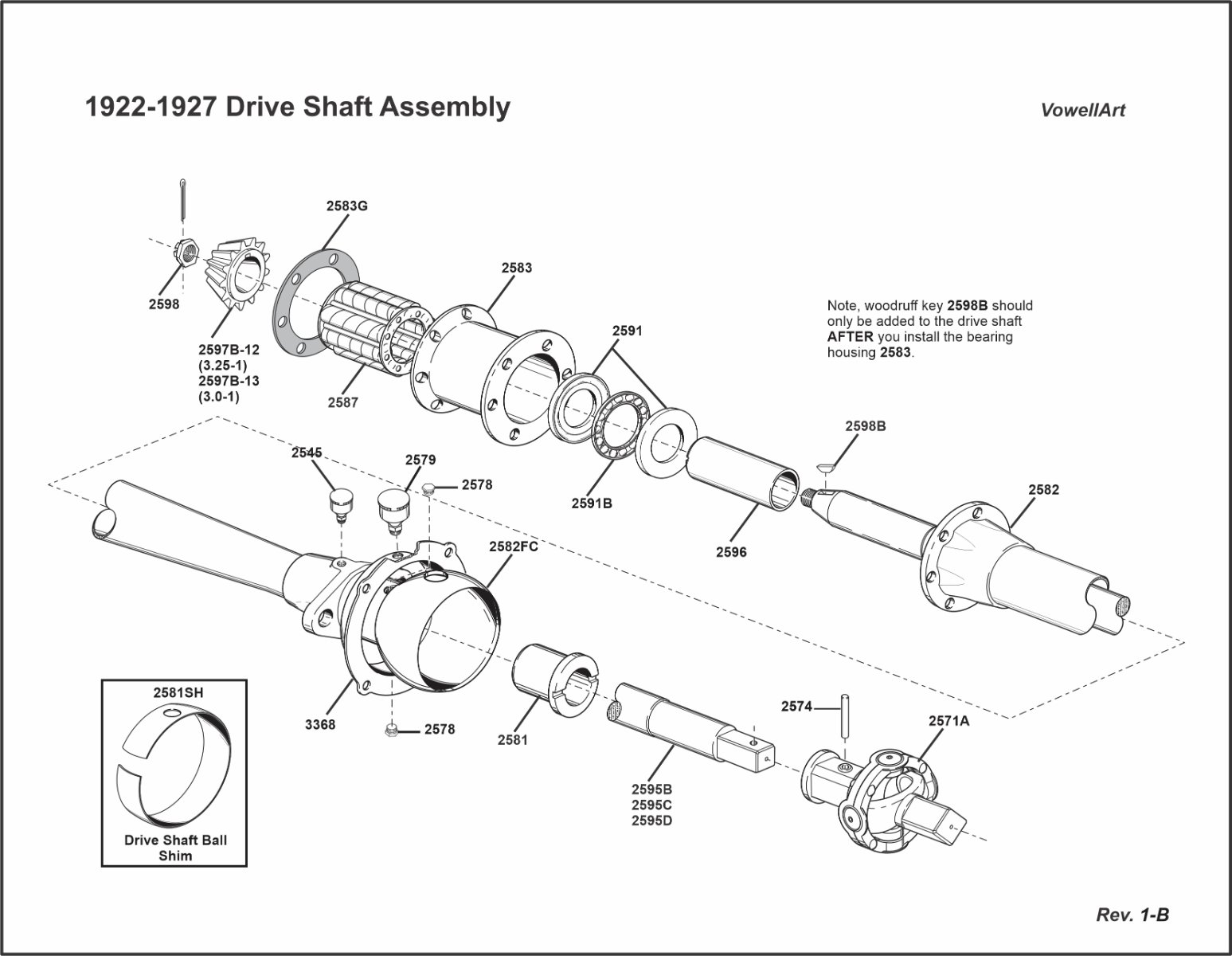 1922-1927 Drive Shaft Assembly

VowellArt

2583G

2583

2598

2597B-12 (3.25-1) 2597B-13 (3.0-1)

2587

2591

Note, woodruff key 2598B should only be added to the drive shaft AFTER you install the bearing housing 2583.

2598B

2545

2579

2578

2591B

2582

2596

2582FC

2581SH

Drive Shaft Ball Shim

3368

2578

2581

2574

2571A

2595B
2595C
2595D

Rev. 1-B