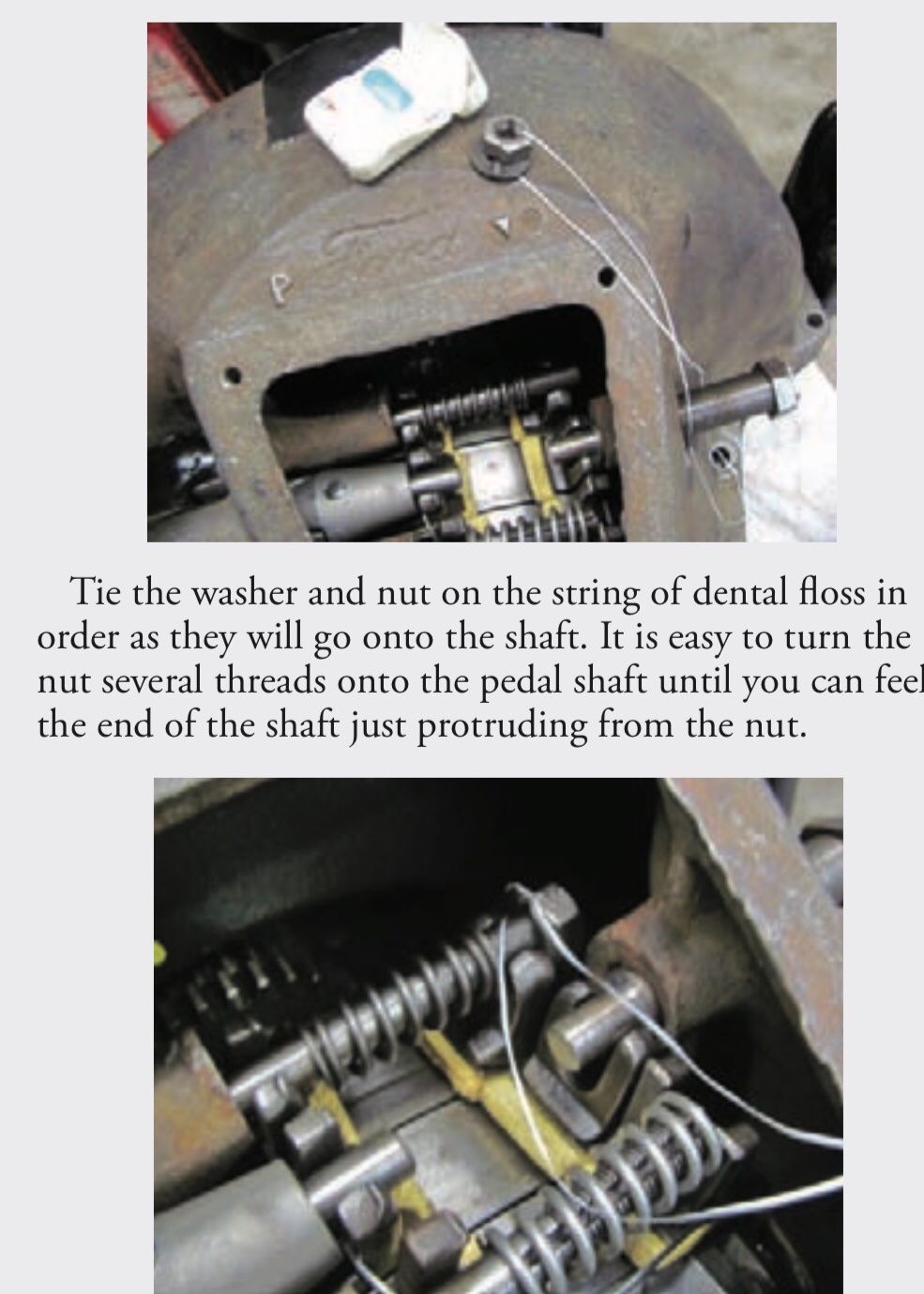 Ford

P

Tie the washer and nut on the string of dental floss in order as they will go onto the shaft. It is easy to turn the nut several threads onto the pedal shaft until you can feel the end of the shaft just protruding from the nut.