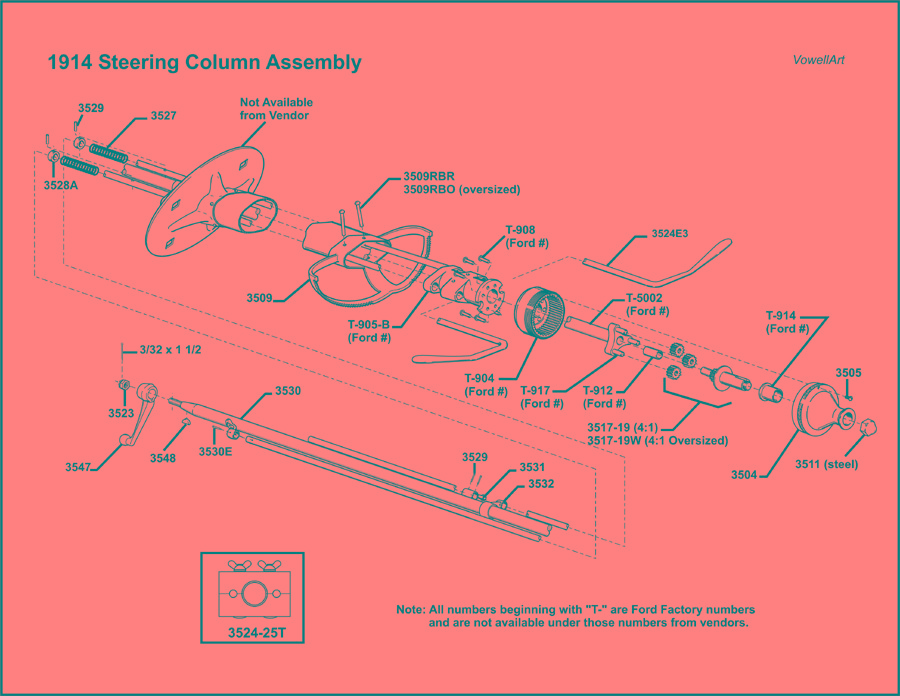 1914 Steering Column Assembly

VowellArt

3529

3527

Not Available from Vendor

3528A

3509RBR
3509RBO (oversized)

T-908
(Ford #)

3524E3

3509

T-905-B
(Ford #)

T-5002
(Ford #)

T-914
(Ford #)

3/32 x 1 1/2

T-904
(Ford #)

T-917
(Ford #)

T-912
(Ford #)

3505

3523

3530

3517-19 (4:1)
3517-19W (4:1 Oversized)

3547

3548

3530E

3529

3531

3532

3504

3511 (steel)

3524-25T

Note: All numbers beginning with "T-" are Ford Factory numbers and are not available under those numbers from vendors.