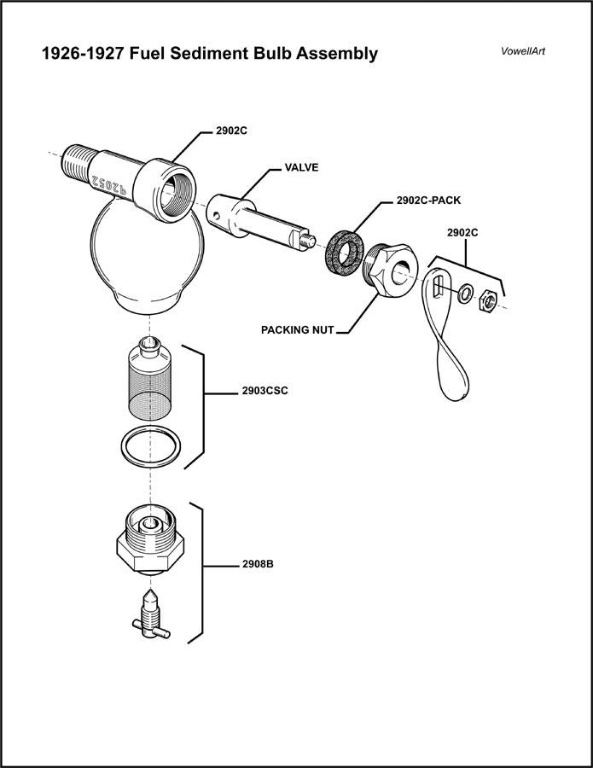 1926-1927 Fuel Sediment Bulb Assembly

VowellArt

2902C

42052

VALVE

2902C-PACK

2902C

PACKING NUT

2903CSC

2908B