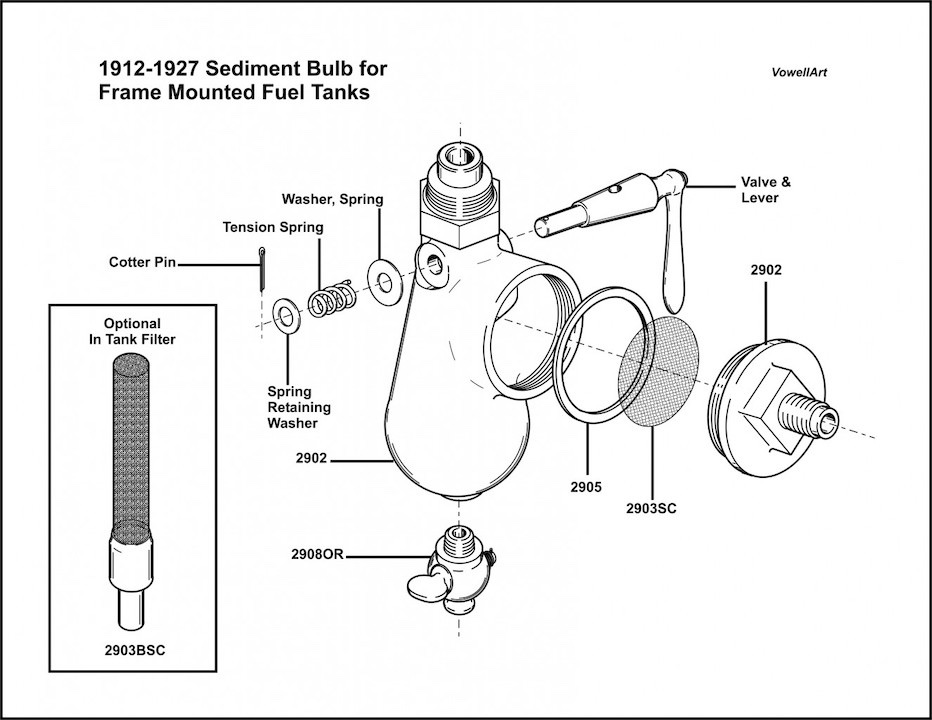 1912-1927 Sediment Bulb for Frame Mounted Fuel Tanks

VowellArt

Washer, Spring

Tension Spring

Cotter Pin

Valve & Lever

2902

Optional In Tank Filter

Spring Retaining Washer

2902

2905

2903SC

2908OR

2903BSC