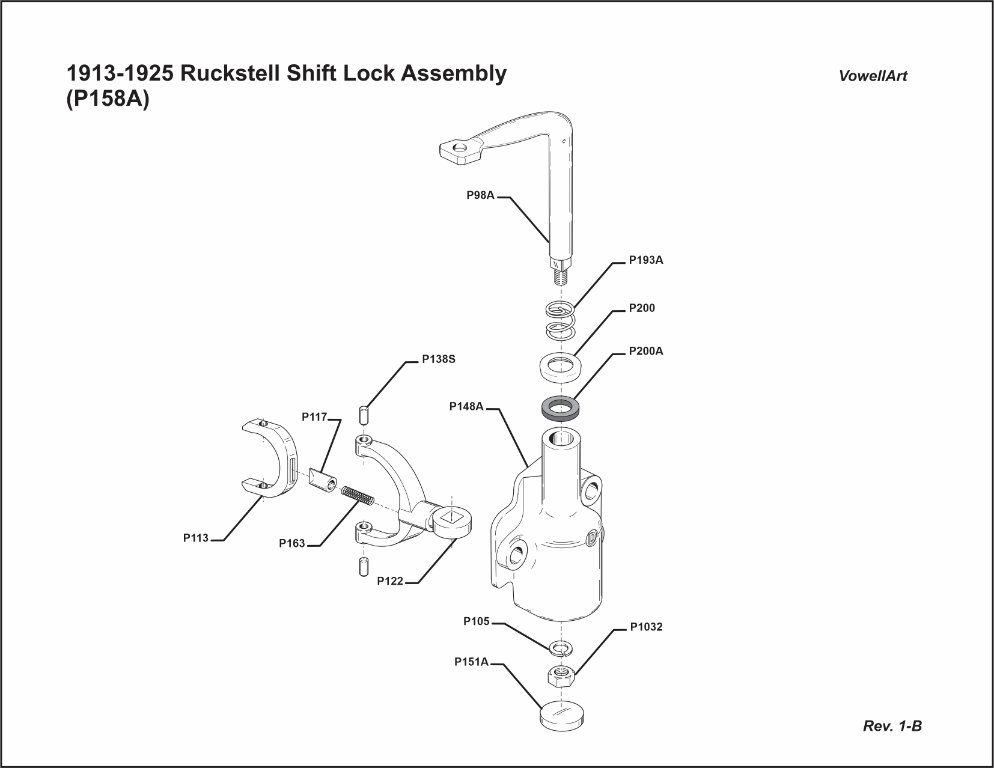 1913-1925 Ruckstell Shift Lock Assembly
(P158A)

VowellArt

P98A

P193A

P200

P200A

P138S

P148A

P117

P113

P163

P122

P105

P1032

P151A

Rev. 1-B