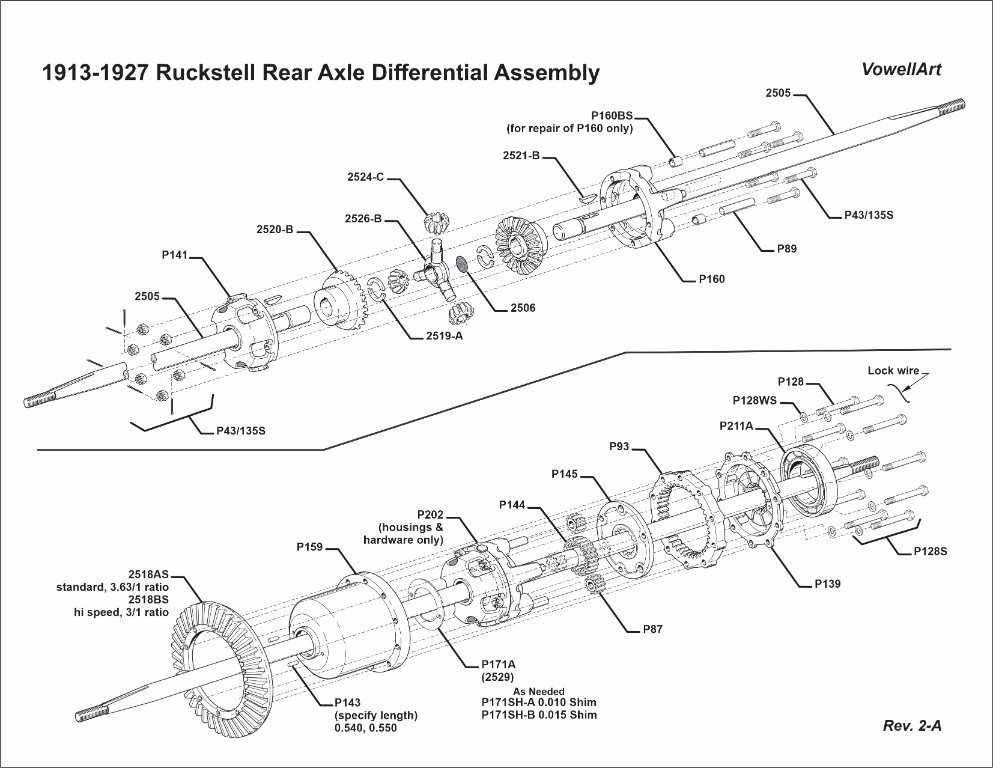 1913-1927 Ruckstell Rear Axle Differential Assembly

VowellArt

2505
P160BS
(for repair of P160 only)
2521-B
2524-C
2526-B
2520-B
P141
2505
P43/135S
P89
P160
2506
2519-A
P43/135S

Lock wire
P128
P128WS
P211A
P93
P145
P144
P202
(housings &
hardware only)
P159
2518AS
standard, 3.63/1 ratio
2518BS
hi speed, 3/1 ratio
P128S
P139
P87
P171A
(2529)
As Needed
P171SH-A 0.010 Shim
P171SH-B 0.015 Shim
P143
(specify length)
0.540, 0.550

Rev. 2-A